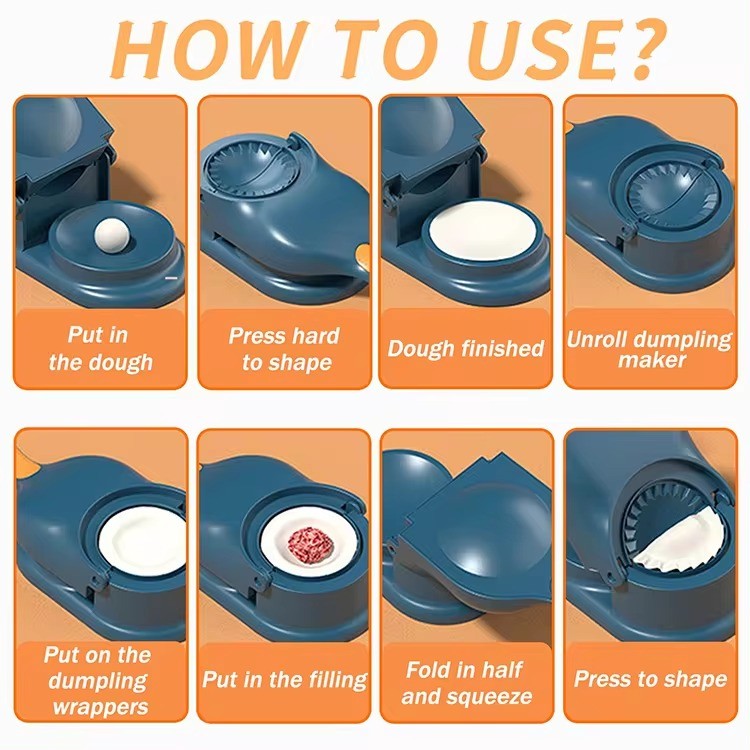 HOW TO USE?

Put in the dough

Press hard to shape

Dough finished

Unroll dumpling maker

Put on the dumpling wrappers

Put in the filling

Fold in half and squeeze

Press to shape